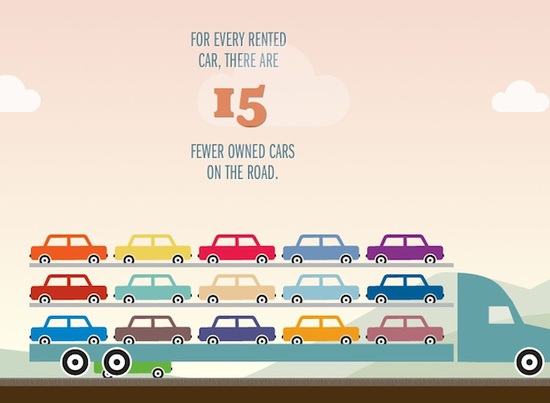 FOR EVERY RENTED CAR, THERE ARE

15

FEWER OWNED CARS ON THE ROAD.